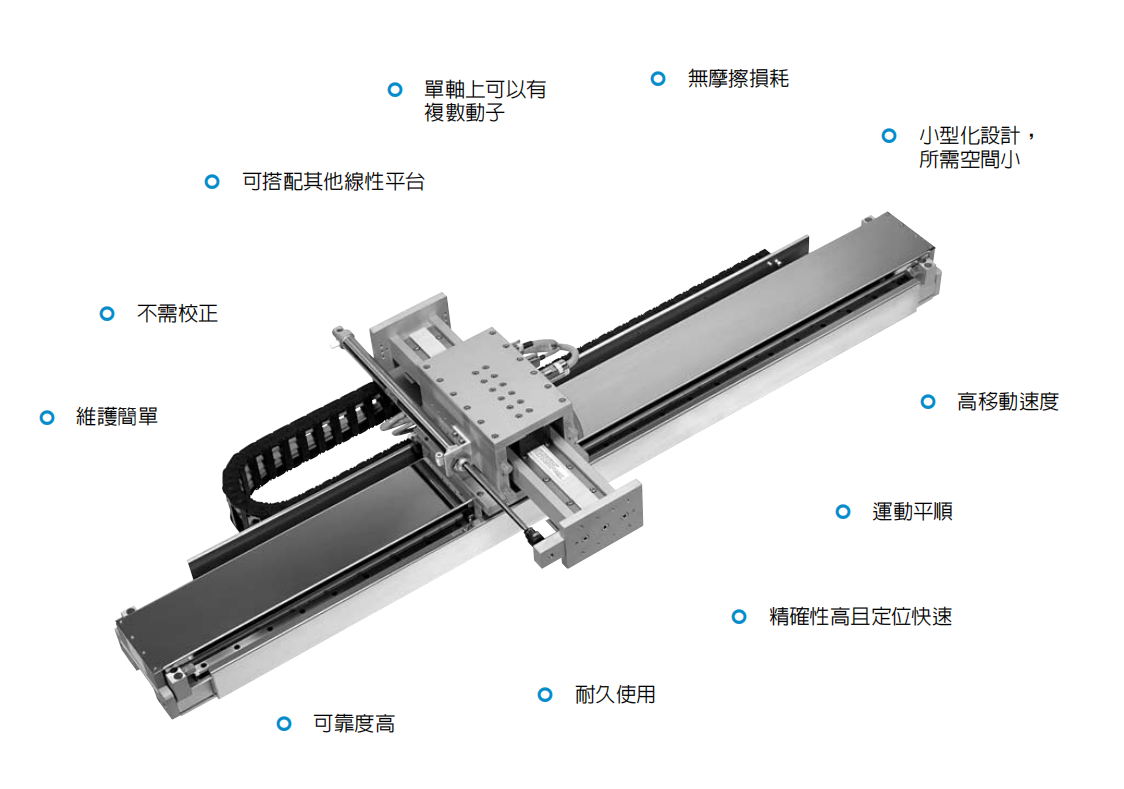 單軸上可以有複數動子

無摩擦損耗

小型化設計，所需空間小

可搭配其他線性平台

不需校正

維護簡單

高移動速度

運動平順

精確性高且定位快速

耐久使用

可靠度高